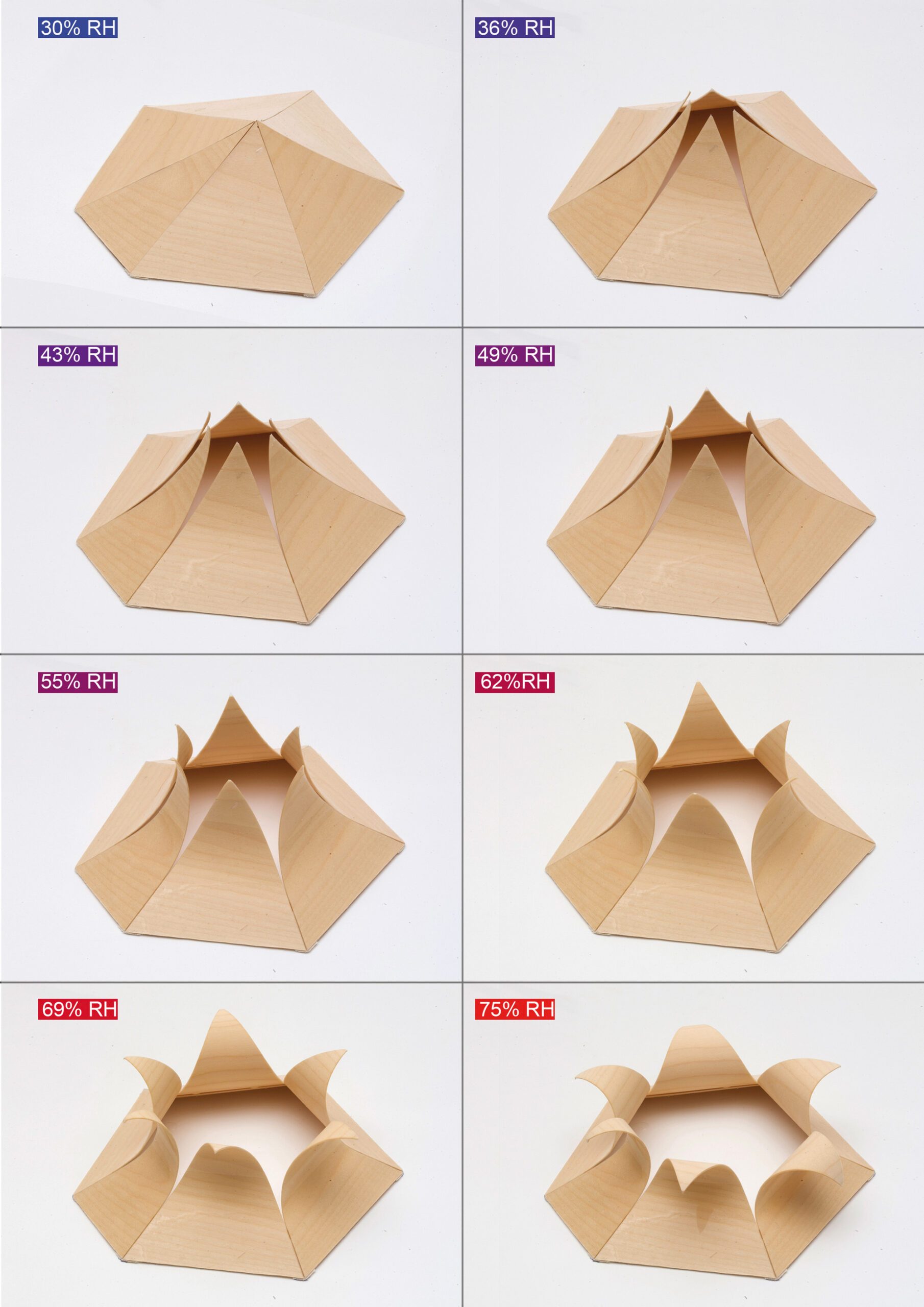 30% RH

36% RH

43% RH

49% RH

55% RH

62%RH

69% RH

75% RH